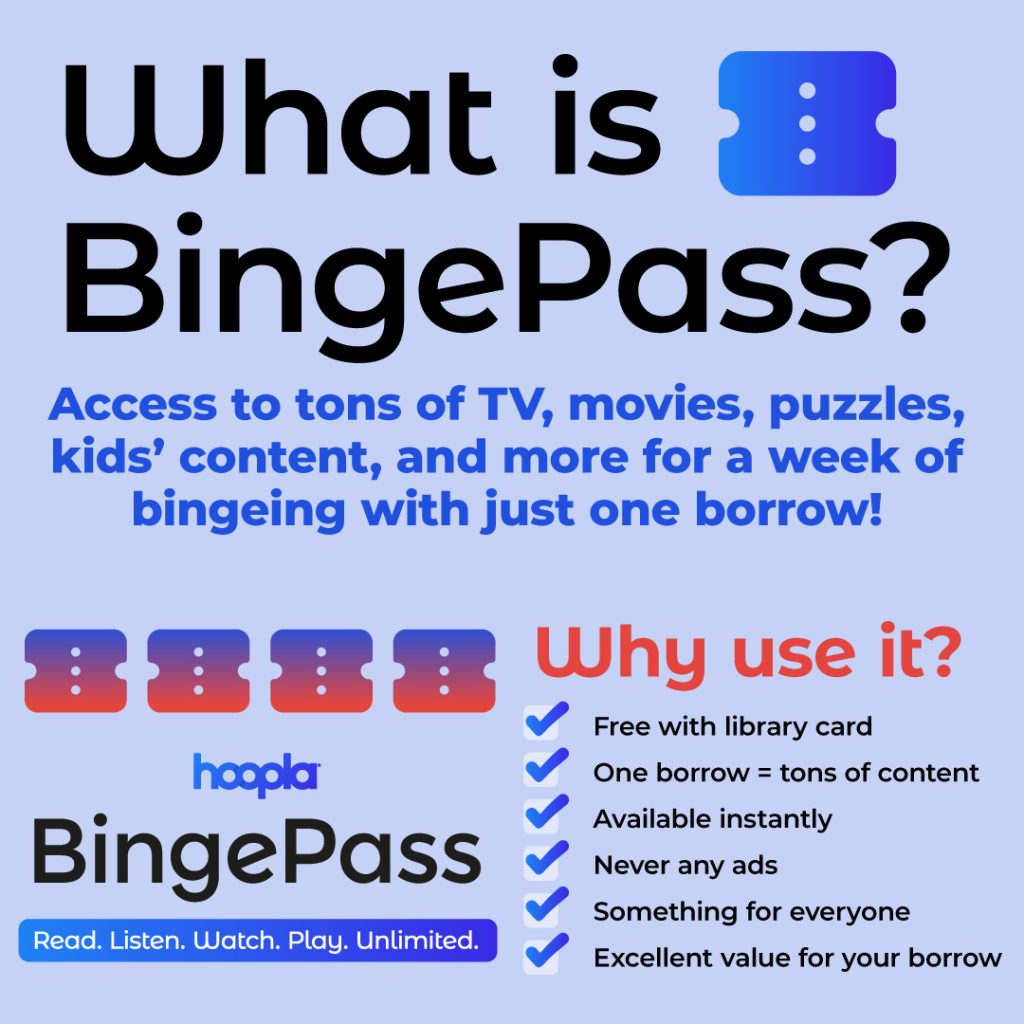 What is BingePass?

Access to tons of TV, movies, puzzles, kids' content, and more for a week of bingeing with just one borrow!

hoopla
BingePass
Read. Listen. Watch. Play. Unlimited.

Why use it?

Free with library card
One borrow = tons of content
Available instantly
Never any ads
Something for everyone
Excellent value for your borrow